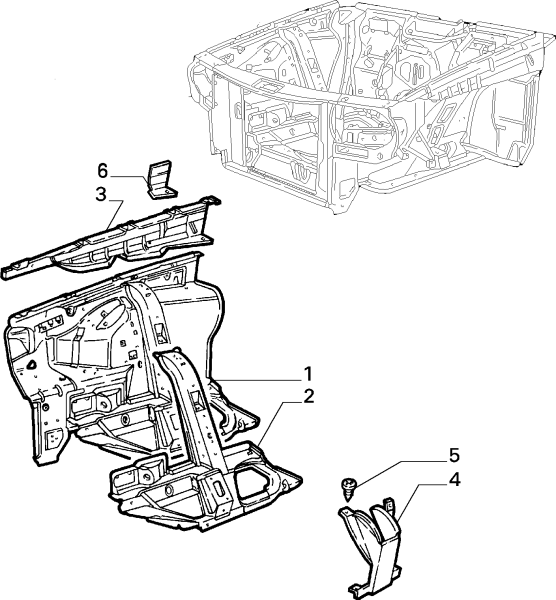 6
3
1
2
5
4