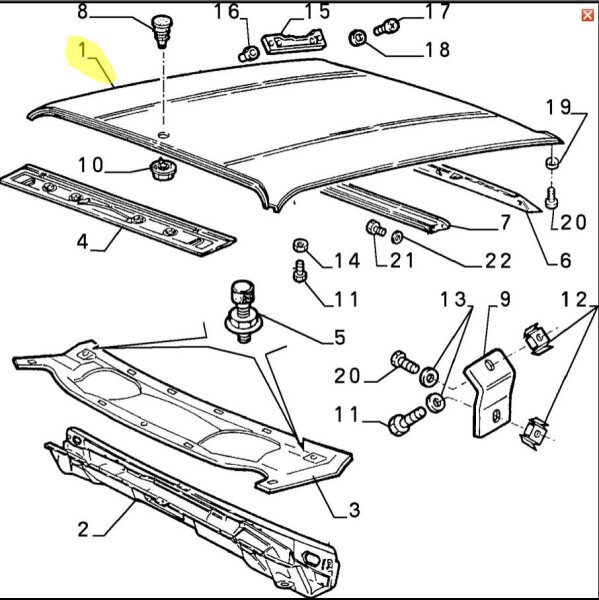 8
16
15
17
18
1
19
10
20
7
4
14
21
22
6
11
13
9
12
5
20
11
3
2